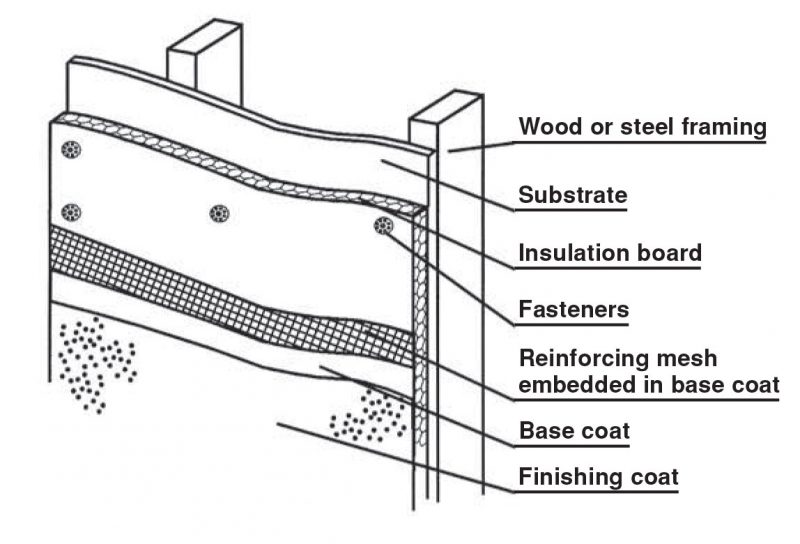 Wood or steel framing

Substrate

Insulation board

Fasteners

Reinforcing mesh embedded in base coat

Base coat

Finishing coat